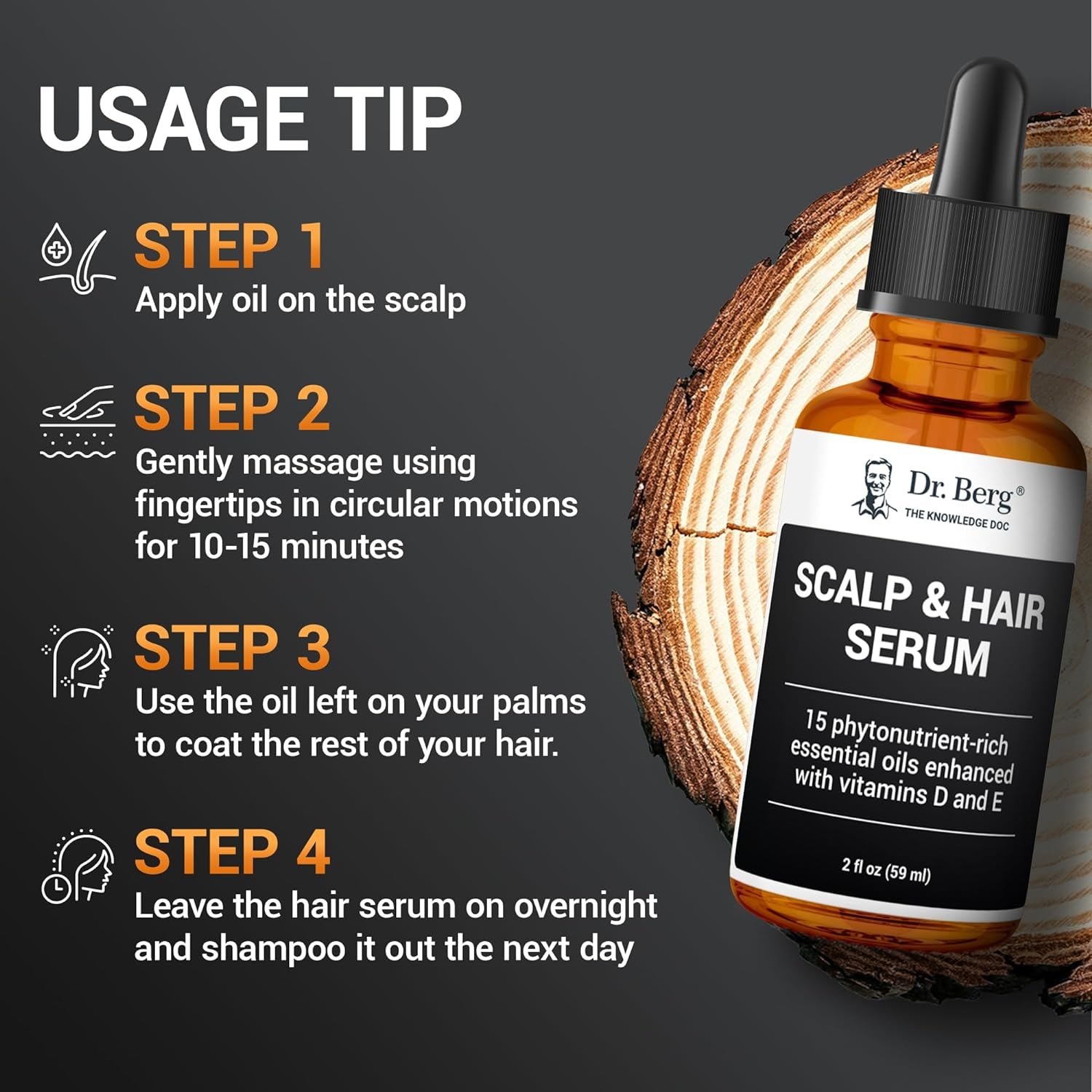 USAGE TIP

STEP 1
Apply oil on the scalp

STEP 2
Gently massage using fingertips in circular motions for 10-15 minutes

STEP 3
Use the oil left on your palms to coat the rest of your hair.

STEP 4
Leave the hair serum on overnight and shampoo it out the next day

Dr. Berg®
THE KNOWLEDGE DOC

SCALP & HAIR SERUM

15 phytonutrient-rich essential oils enhanced with vitamins D and E

2 fl oz (59 ml)