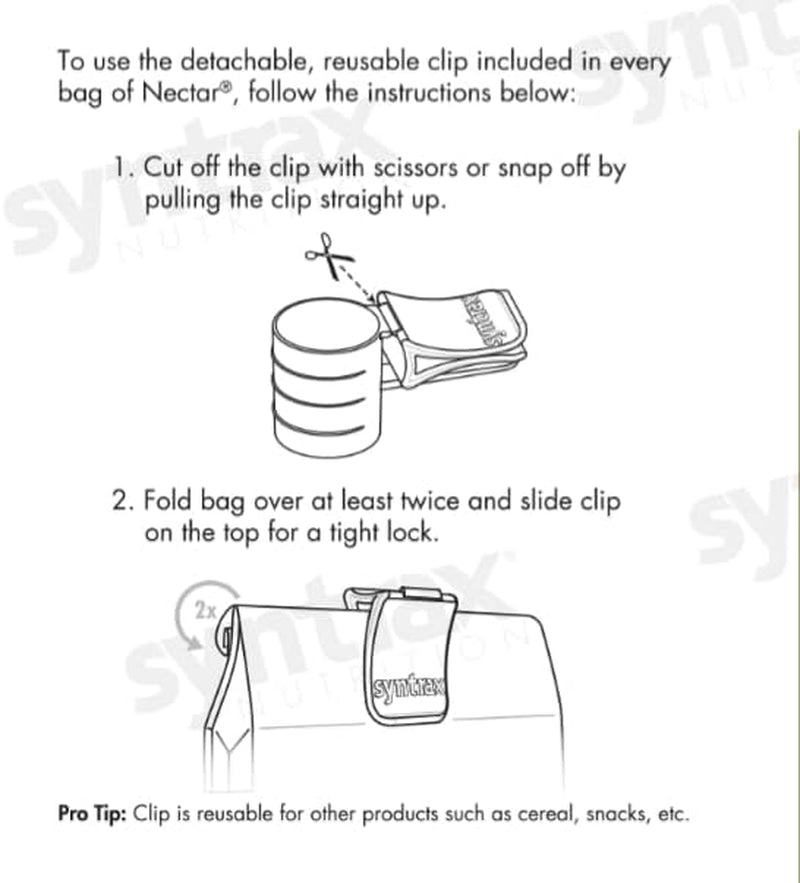 To use the detachable, reusable clip included in every bag of Nectar®, follow the instructions below:

1. Cut off the clip with scissors or snap off by pulling the clip straight up.

syntrax

2. Fold bag over at least twice and slide clip on the top for a tight lock.

2x

syntrax

**Pro Tip:** Clip is reusable for other products such as cereal, snacks, etc.

syntrax NUTRITION