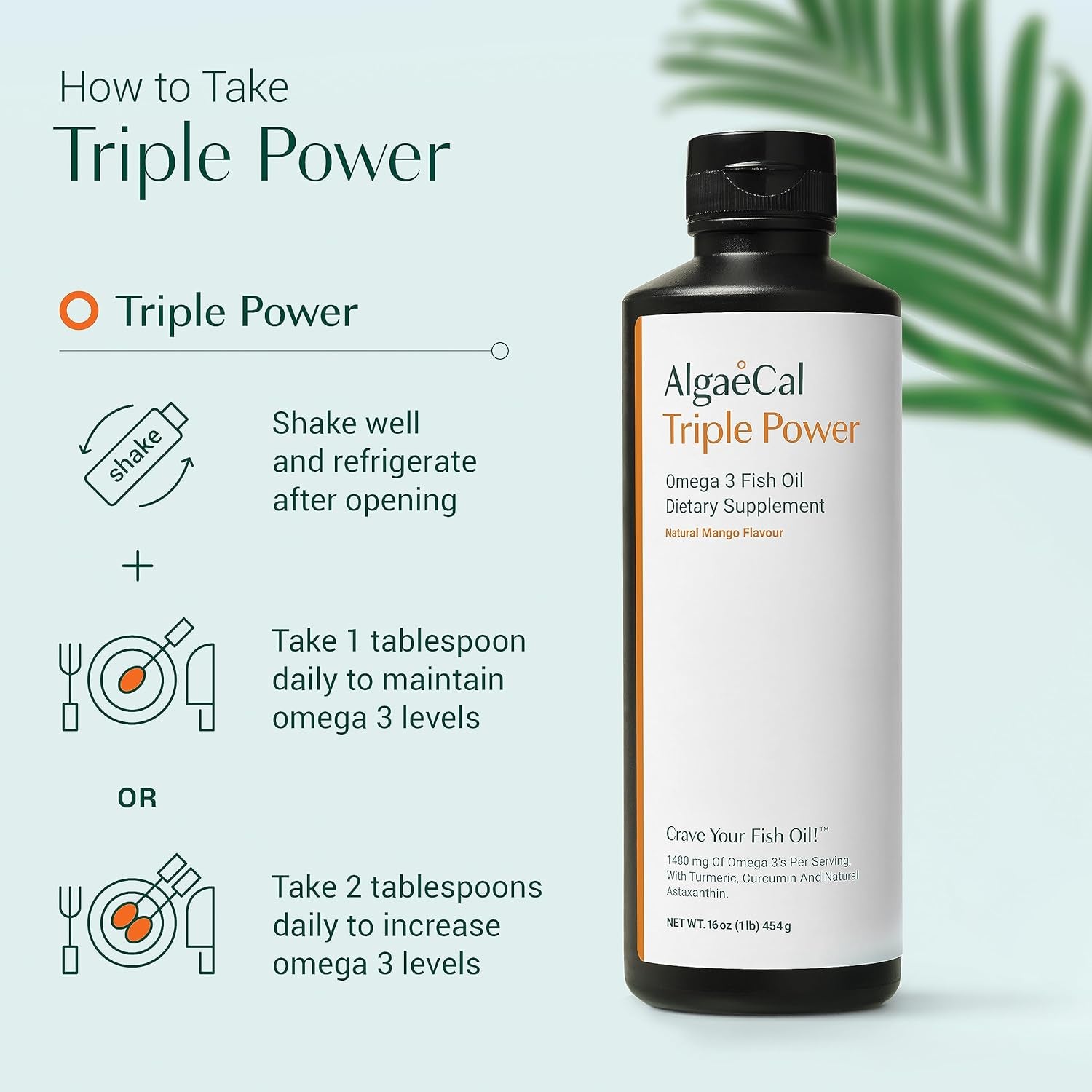 How to Take
Triple Power

Triple Power

shake

Shake well and refrigerate after opening

+

Take 1 tablespoon daily to maintain omega 3 levels

OR

Take 2 tablespoons daily to increase omega 3 levels

AlgaeCal
Triple Power
Omega 3 Fish Oil
Dietary Supplement
Natural Mango Flavour

Crave Your Fish Oil!™
1480 mg Of Omega 3's Per Serving, With Turmeric, Curcumin And Natural Astaxanthin.

NET WT. 16 oz (1 lb) 454 g