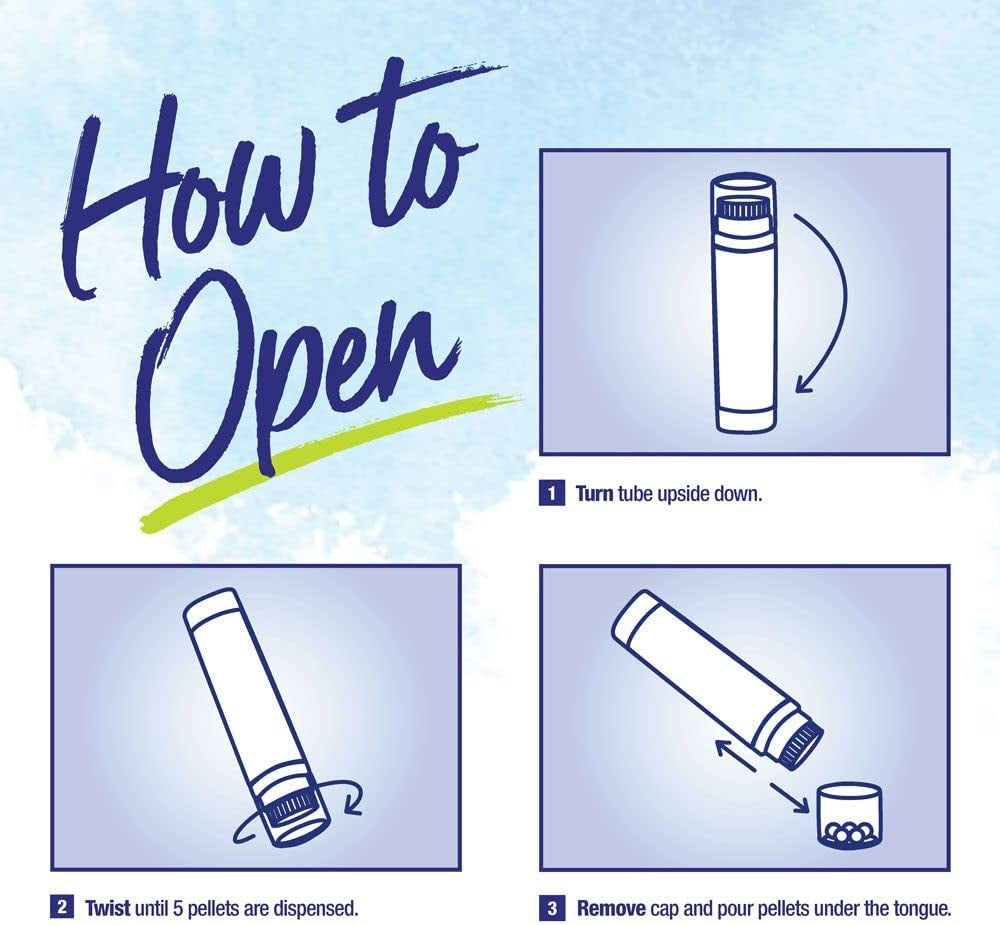 How to Open

1 Turn tube upside down.

2 Twist until 5 pellets are dispensed.

3 Remove cap and pour pellets under the tongue.