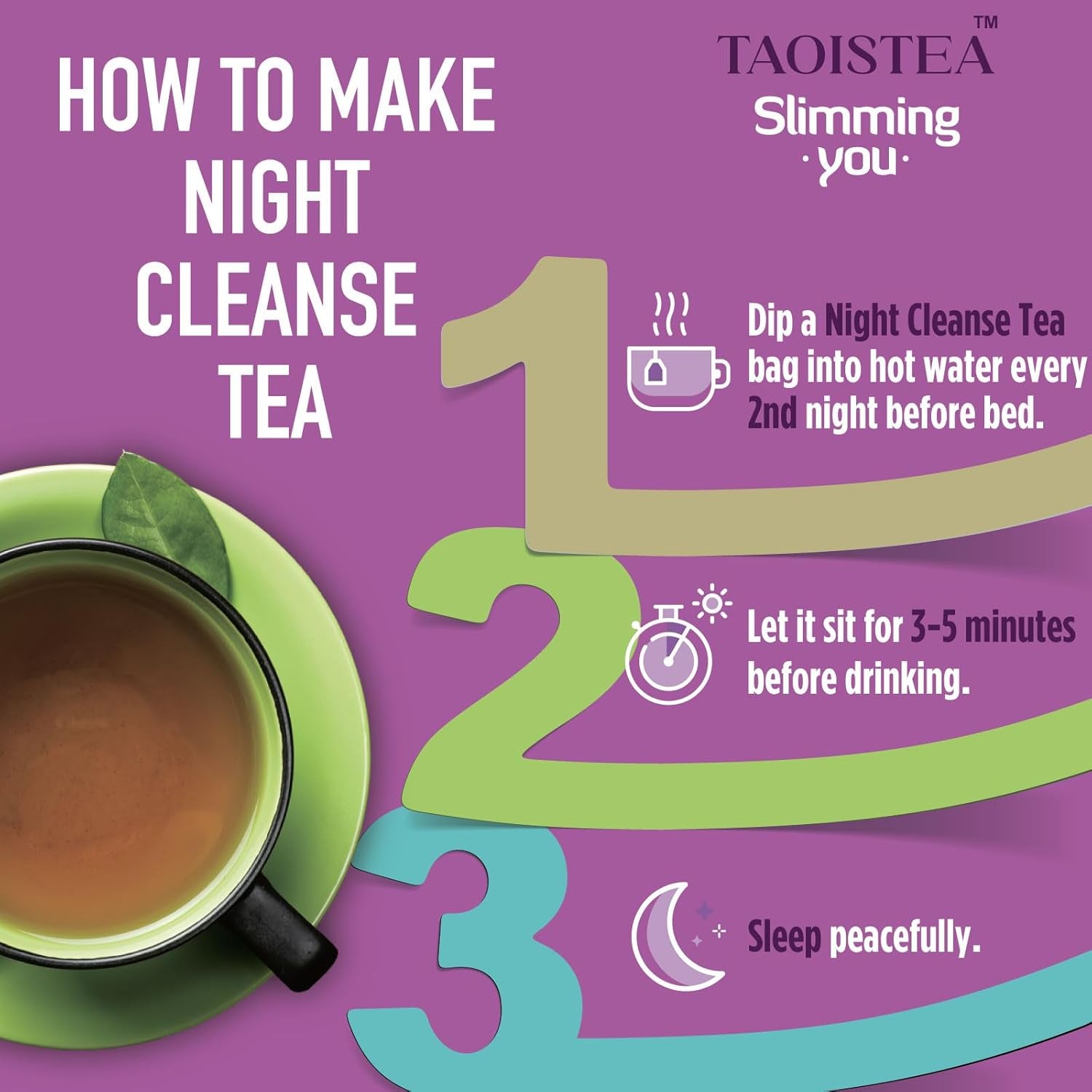 HOW TO MAKE NIGHT CLEANSE TEA

TAOISTEA™
Slimming
·you·

1
Dip a Night Cleanse Tea bag into hot water every 2nd night before bed.

2
Let it sit for 3-5 minutes before drinking.

3
Sleep peacefully.